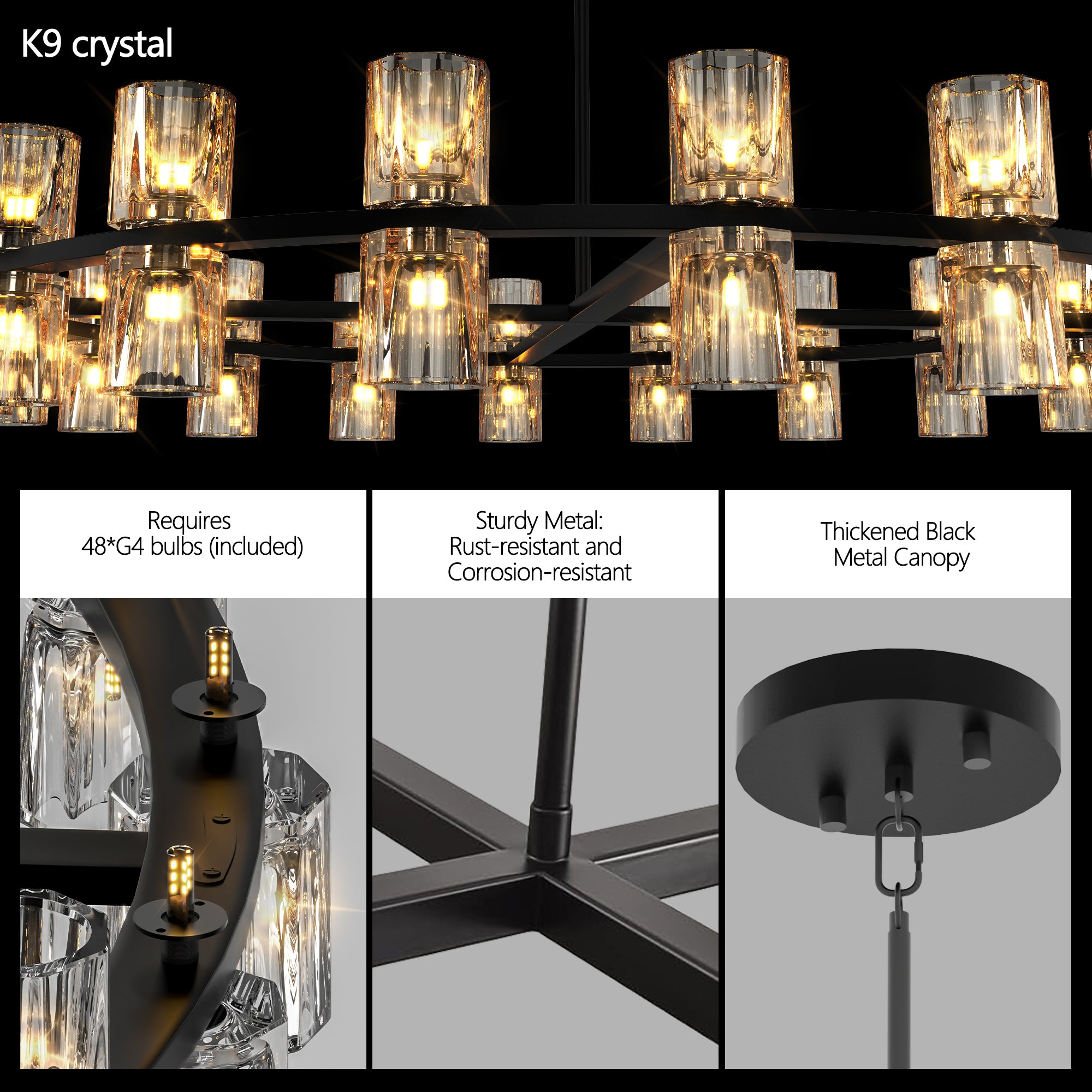 K9 crystal

Requires
48*G4 bulbs (included)

Sturdy Metal:
Rust-resistant and
Corrosion-resistant

Thickened Black
Metal Canopy